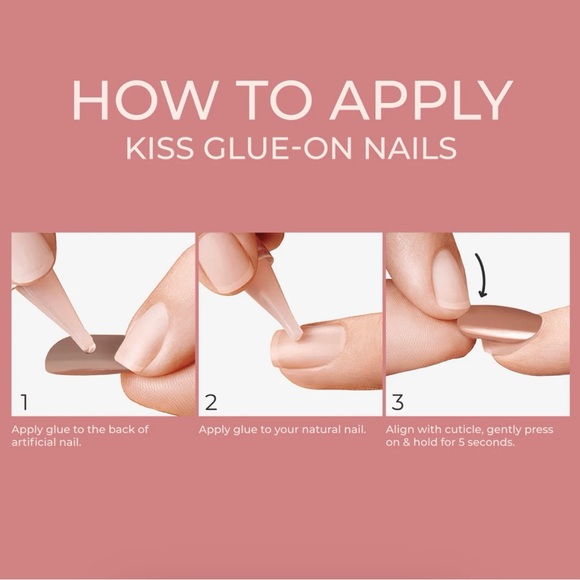 HOW TO APPLY
KISS GLUE-ON NAILS

1
Apply glue to the back of artificial nail.

2
Apply glue to your natural nail.

3
Align with cuticle, gently press on & hold for 5 seconds.